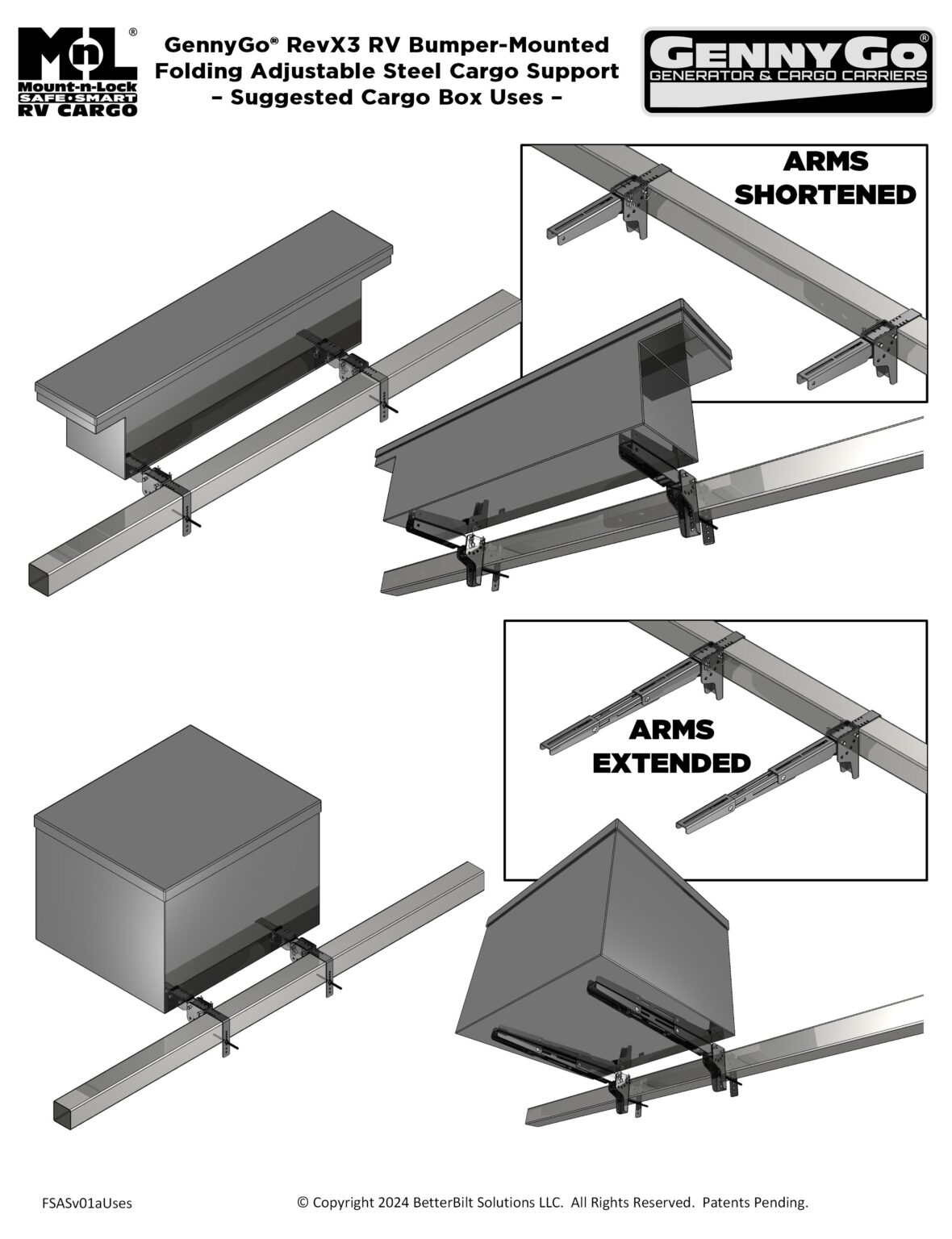 MnL®
Mount-n-Lock
SAFE•SMART
RV CARGO

GennyGo® RevX3 RV Bumper-Mounted Folding Adjustable Steel Cargo Support – Suggested Cargo Box Uses –

GENNYGO®
GENERATOR & CARGO CARRIERS

ARMS SHORTENED

ARMS EXTENDED

FSASv01aUses

© Copyright 2024 BetterBilt Solutions LLC. All Rights Reserved. Patents Pending.